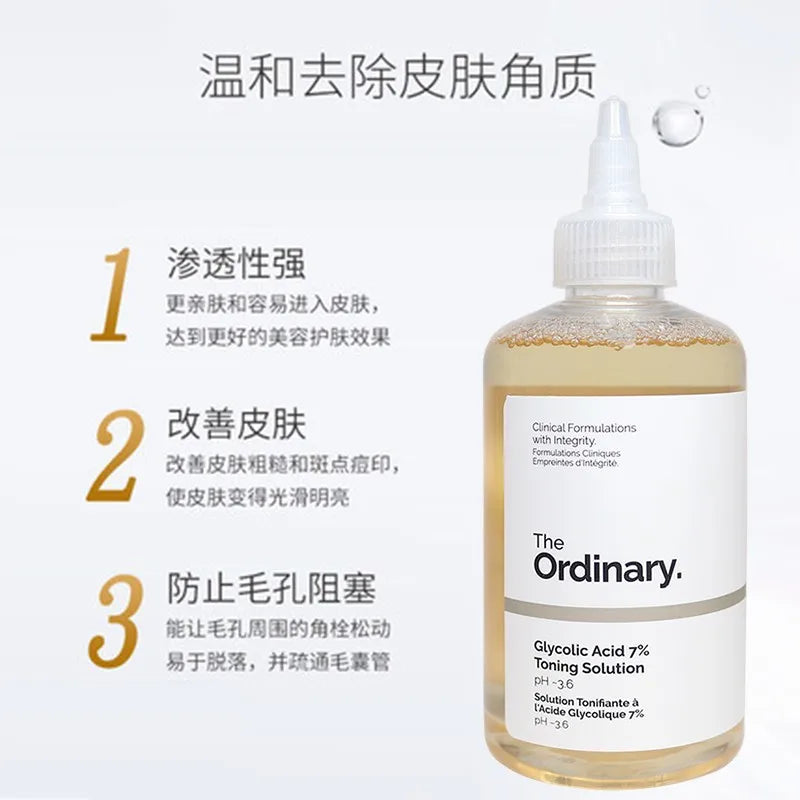 温和去除皮肤角质

1 渗透性强
更亲肤和容易进入皮肤，
达到更好的美容护肤效果

2 改善皮肤
改善皮肤粗糙和斑点痘印，
使皮肤变得光滑明亮

3 防止毛孔阻塞
能让毛孔周围的角栓松动
易于脱落，并疏通毛囊管

Clinical Formulations with Integrity.
Formulations Cliniques Empreintes d'Intégrité.

The Ordinary.

Glycolic Acid 7% Toning Solution
pH ~3.6
Solution Tonifiante à l'Acide Glycolique 7%
pH ~3.6