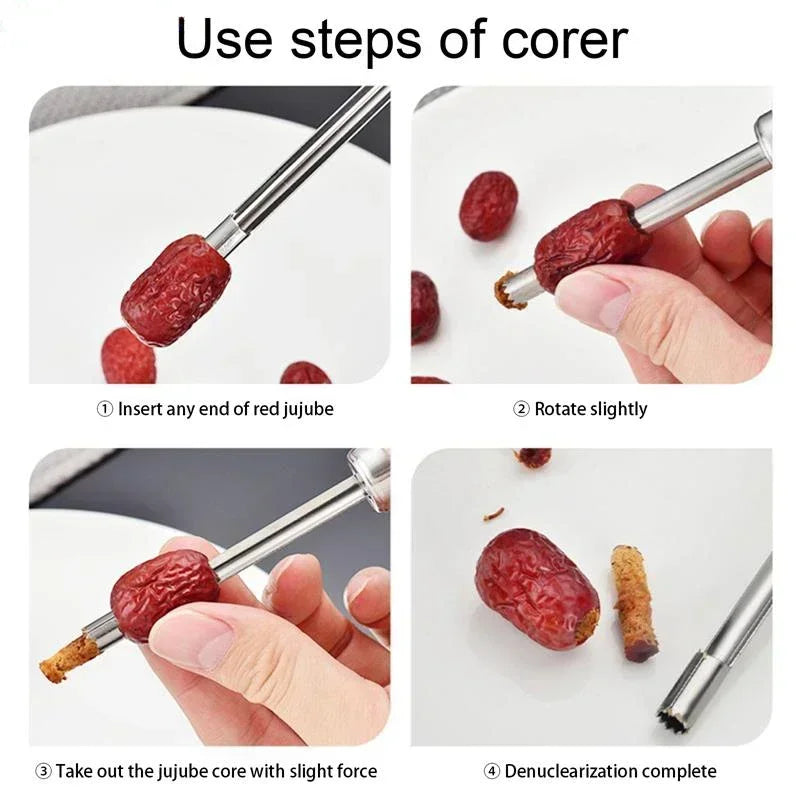 Use steps of corer

① Insert any end of red jujube

② Rotate slightly

③ Take out the jujube core with slight force

④ Denuclearization complete